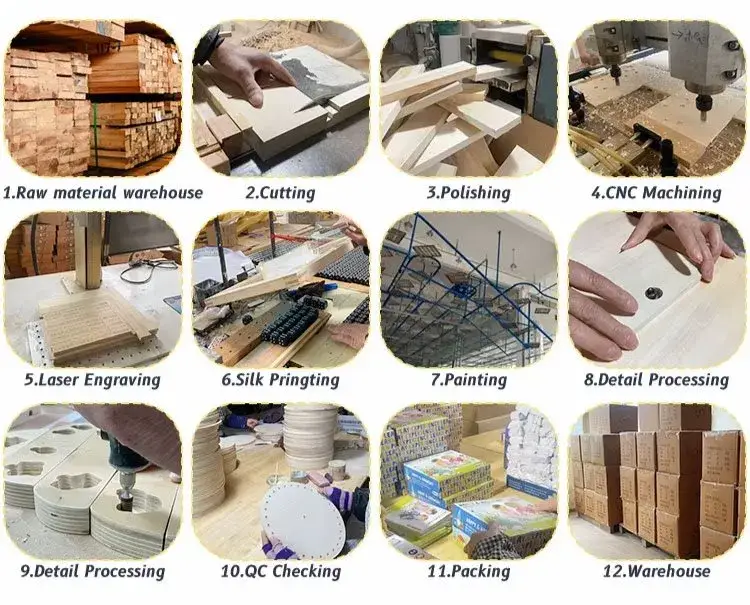 1.Raw material warehouse

2.Cutting

3.Polishing

4.CNC Machining

5.Laser Engraving

6.Silk Pringting

7.Painting

8.Detail Processing

9.Detail Processing

10.QC Checking

11.Packing

12.Warehouse