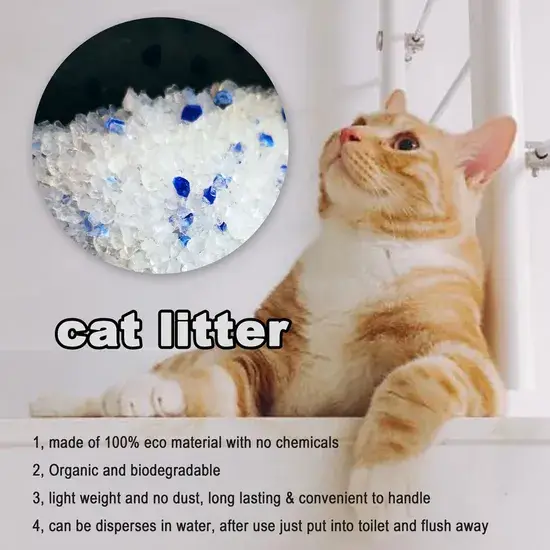 cat litter

1, made of 100% eco material with no chemicals

2, Organic and biodegradable

3, light weight and no dust, long lasting & convenient to handle

4, can be disperses in water, after use just put into toilet and flush away